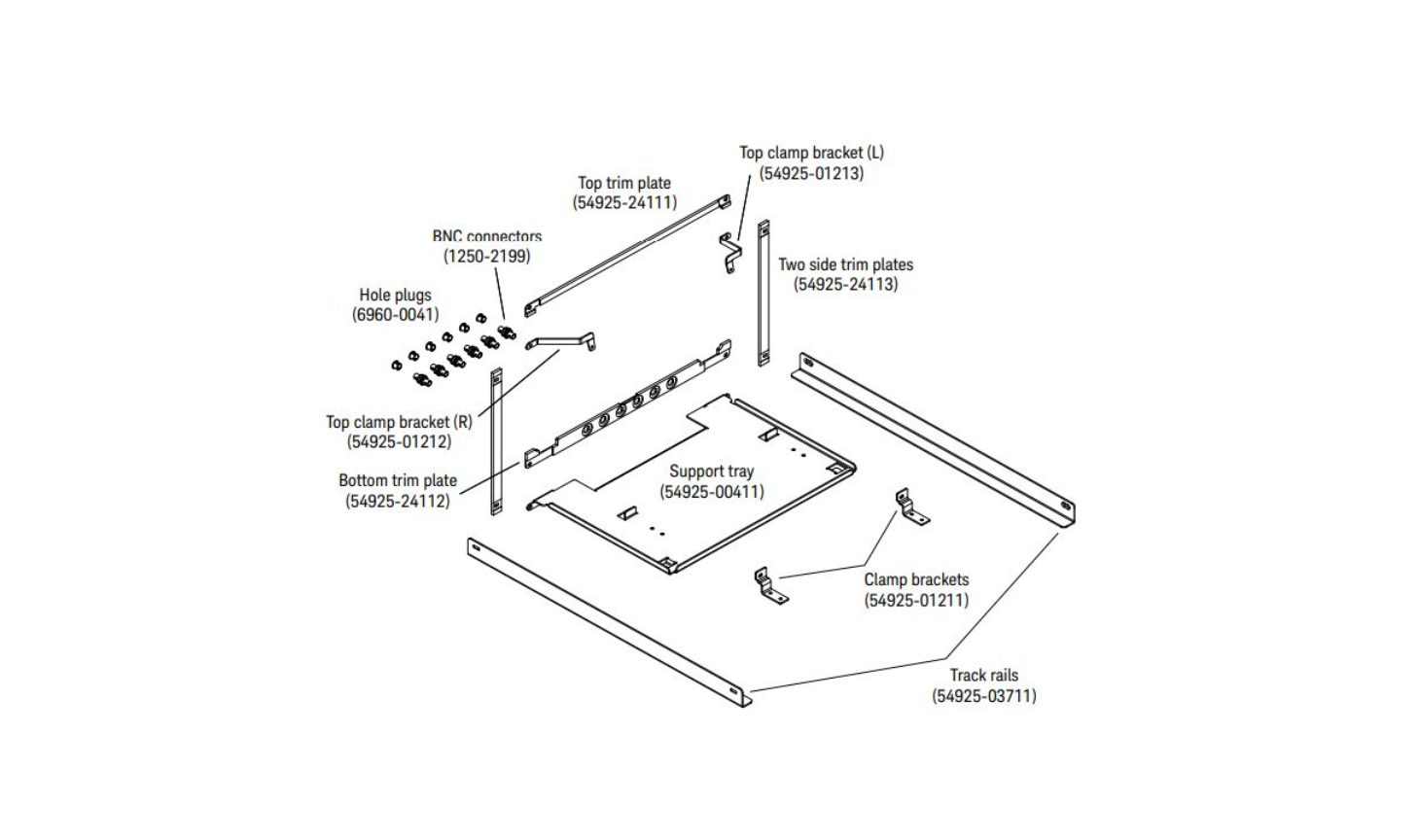 Top clamp bracket (L)
(54925-01213)

Top trim plate
(54925-24111)

BNC connectors
(1250-2199)

Two side trim plates
(54925-24113)

Hole plugs
(6960-0041)

Top clamp bracket (R)
(54925-01212)

Bottom trim plate
(54925-24112)

Support tray
(54925-00411)

Clamp brackets
(54925-01211)

Track rails
(54925-03711)