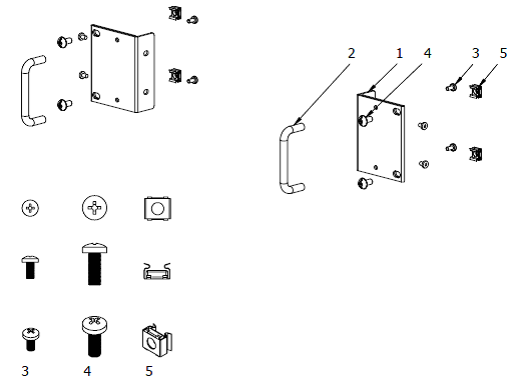 2 1 4 3 5

3 4 5