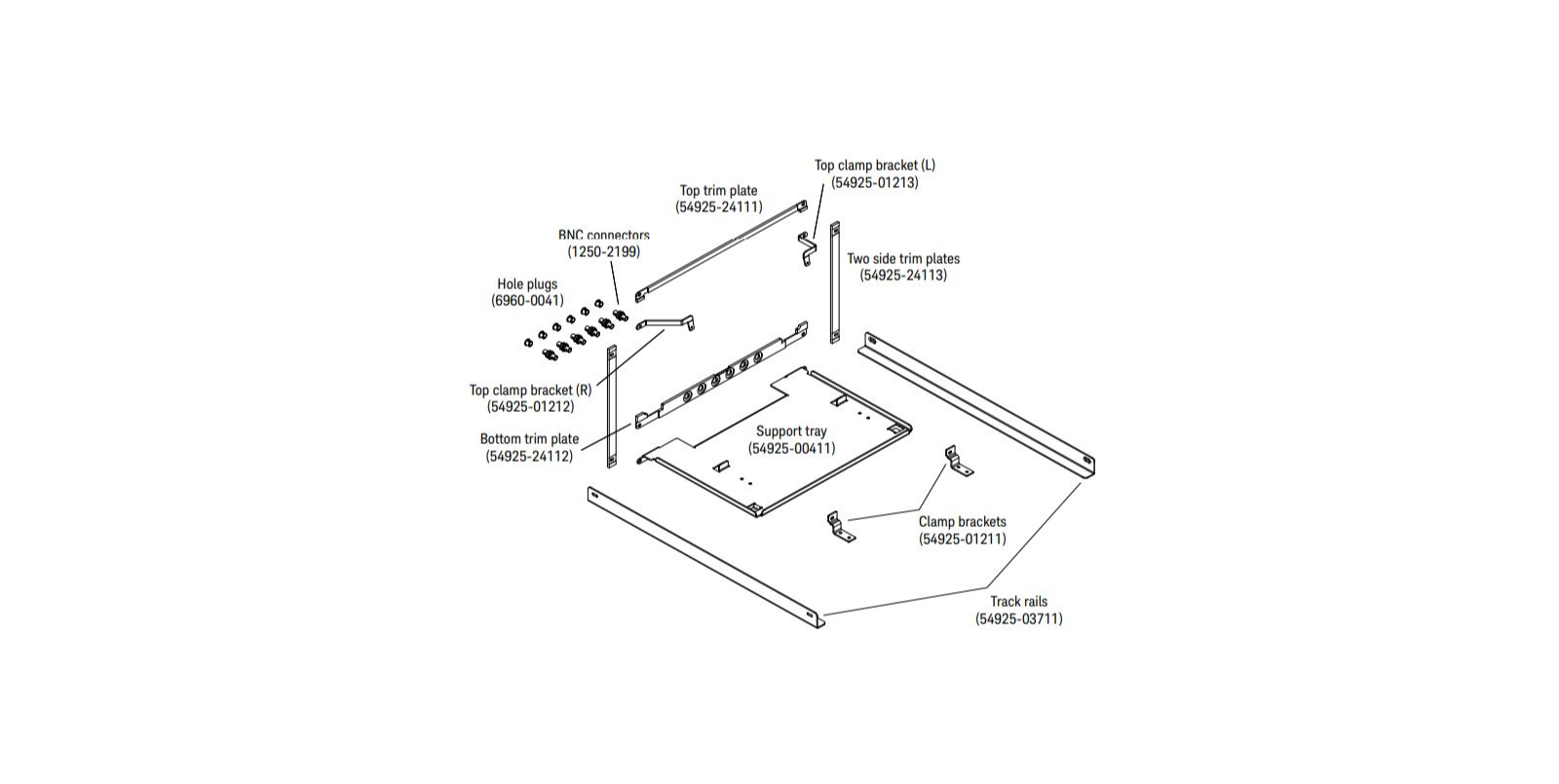 Top clamp bracket (L)
(54925-01213)

Top trim plate
(54925-24111)

BNC connectors
(1250-2199)

Two side trim plates
(54925-24113)

Hole plugs
(6960-0041)

Top clamp bracket (R)
(54925-01212)

Bottom trim plate
(54925-24112)

Support tray
(54925-00411)

Clamp brackets
(54925-01211)

Track rails
(54925-03711)